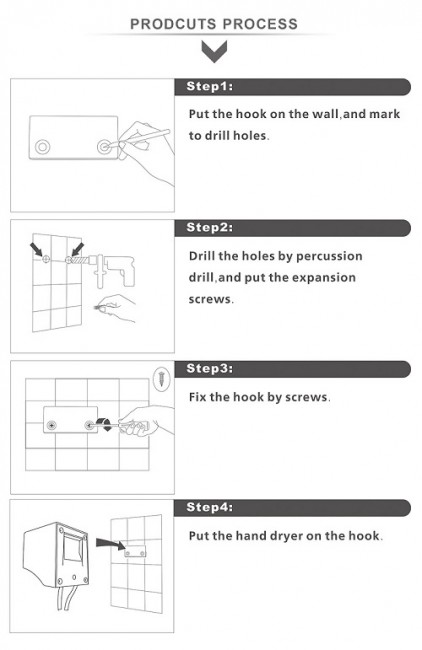 PRODCUTS PROCESS

Step1:

Put the hook on the wall,and mark to drill holes.

Step2:

Drill the holes by percussion drill,and put the expansion screws.

Step3:

Fix the hook by screws.

Step4:

Put the hand dryer on the hook.